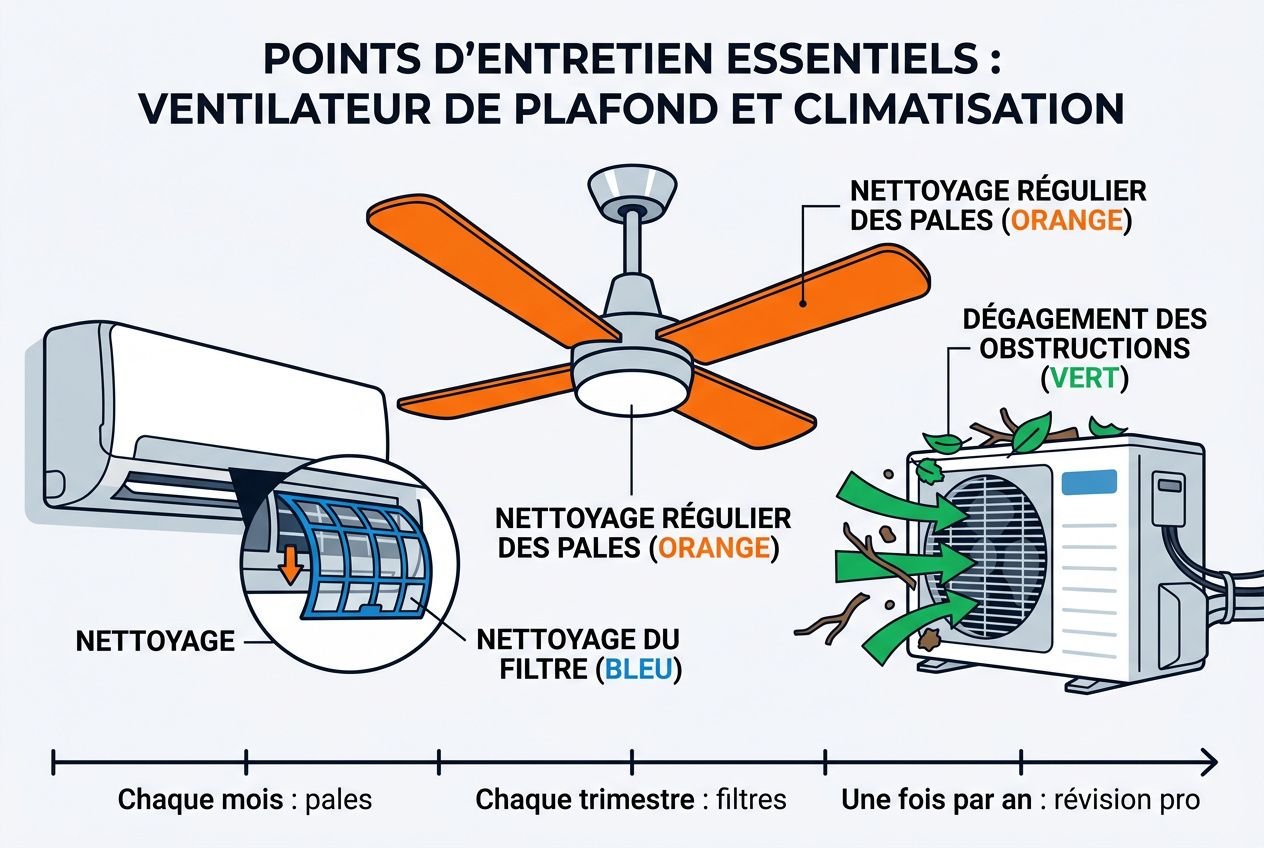 POINTS D'ENTRETIEN ESSENTIELS : VENTILATEUR DE PLAFOND ET CLIMATISATION

NETTOYAGE RÉGULIER DES PALES (ORANGE)

DÉGAGEMENT DES OBSTRUCTIONS (VERT)

NETTOYAGE RÉGULIER DES PALES (ORANGE)

NETTOYAGE

NETTOYAGE DU FILTRE (BLEU)

Chaque mois : pales

Chaque trimestre : filtres

Une fois par an : révision pro