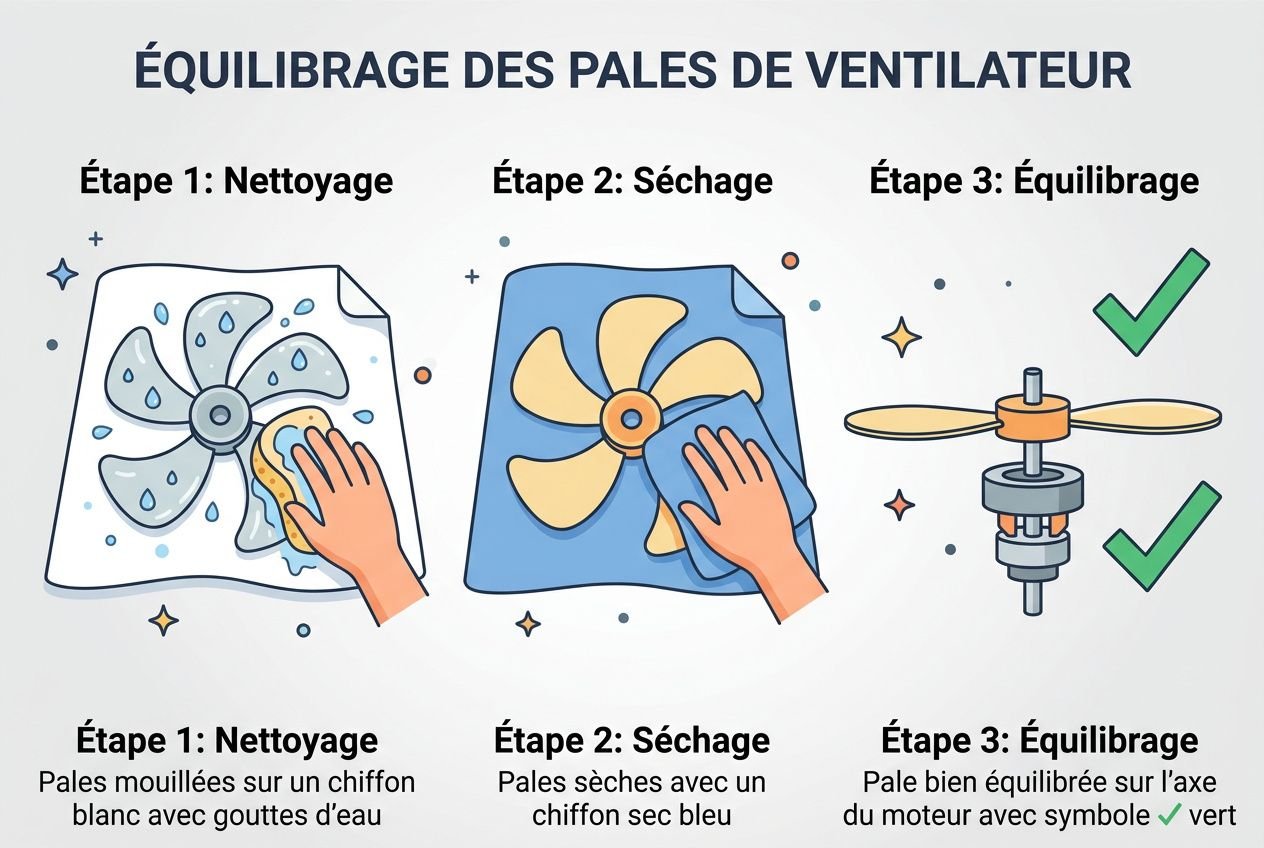 ÉQUILIBRAGE DES PALES DE VENTILATEUR

Étape 1: Nettoyage

Étape 2: Séchage

Étape 3: Équilibrage

Étape 1: Nettoyage
Pales mouillées sur un chiffon blanc avec gouttes d'eau

Étape 2: Séchage
Pales sèches avec un chiffon sec bleu

Étape 3: Équilibrage
Pale bien équilibrée sur l'axe du moteur avec symbole ✓ vert