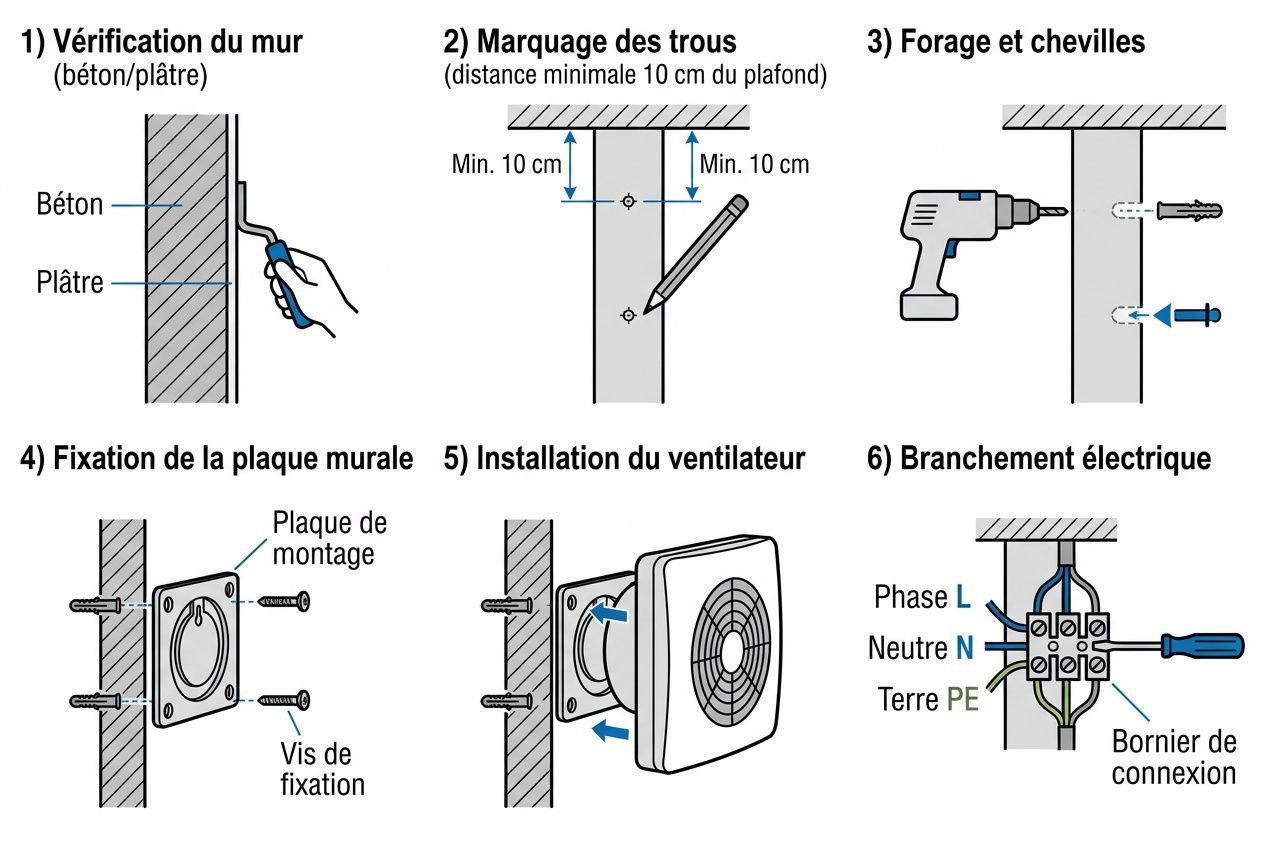 1) Vérification du mur
(béton/plâtre)

Béton

Plâtre

2) Marquage des trous
(distance minimale 10 cm du plafond)

Min. 10 cm

Min. 10 cm

3) Forage et chevilles

4) Fixation de la plaque murale

Plaque de montage

Vis de fixation

5) Installation du ventilateur

6) Branchement électrique

Phase L

Neutre N

Terre PE

Bornier de connexion