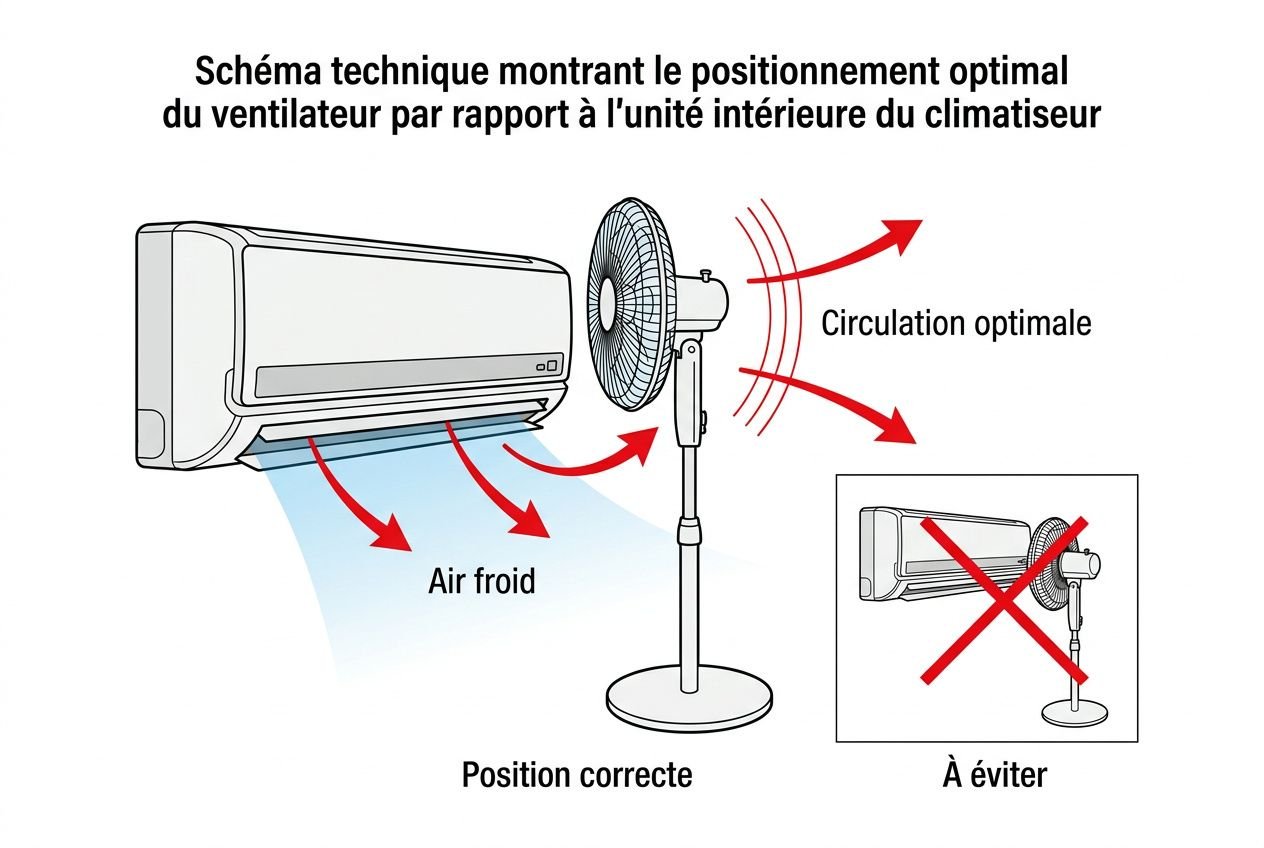 Schéma technique montrant le positionnement optimal du ventilateur par rapport à l'unité intérieure du climatiseur

Circulation optimale

Air froid

Position correcte

À éviter